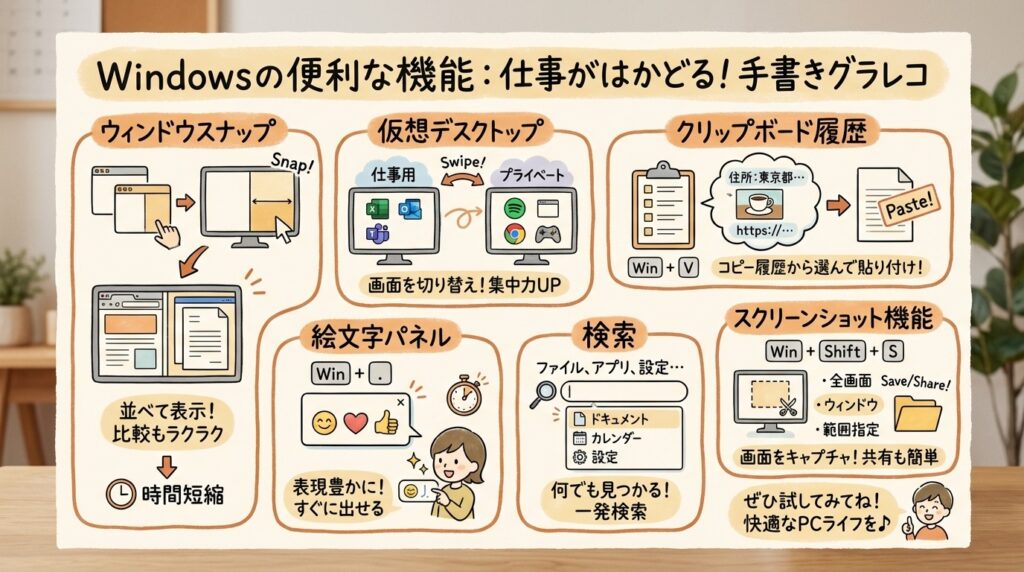 Windowsの便利な機能：仕事がはかどる！手書きグラレコ

ウィンドウスナップ

Snap!

並べて表示！
比較もラクラク

時間短縮

仮想デスクトップ

仕事用

Swipe!

プライベート

画面を切り替え！集中力UP

クリップボード履歴

住所：東京都…

https://…

Paste!

Win + V

コピー履歴から選んで貼り付け！

絵文字パネル

Win + .

表現豊かに！
すぐに出せる

検索

ファイル、アプリ、設定…

ドキュメント
カレンダー
設定

何でも見つかる！
一発検索

スクリーンショット機能

Win + Shift + S

・全画面
・ウィンドウ
・範囲指定

Save/Share!

画面をキャプチャ！共有も簡単

ぜひ試してみてね！
快適なPCライフを♪