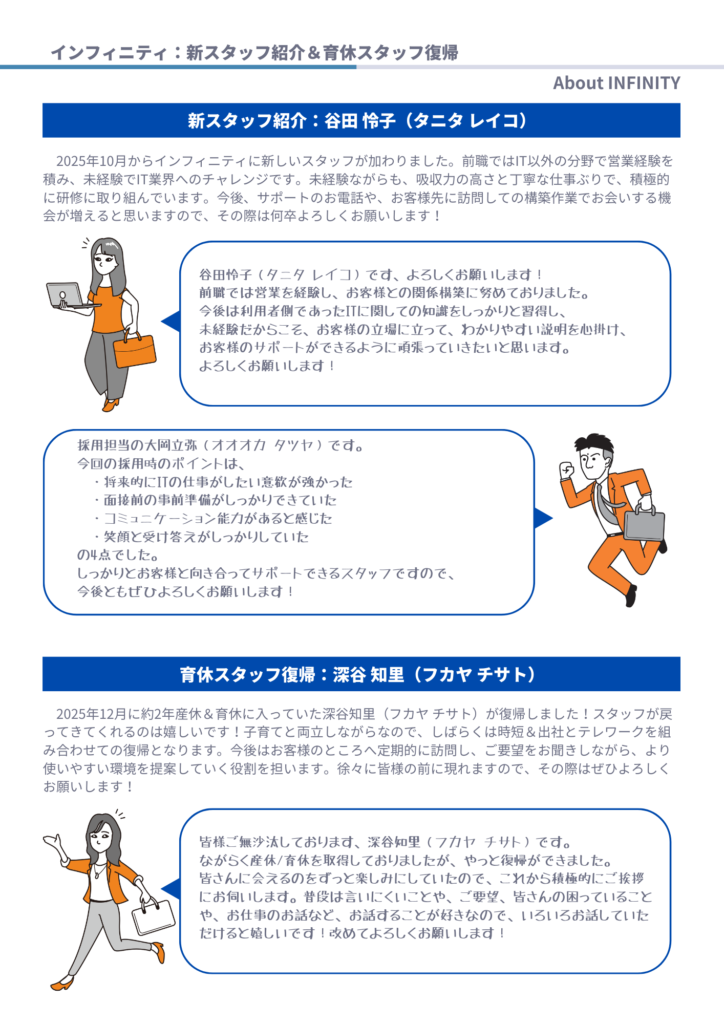 インフィニティ：新スタッフ紹介＆育休スタッフ復帰

About INFINITY

新スタッフ紹介：谷田 怜子（タニタ レイコ）

2025年10月からインフィニティに新しいスタッフが加わりました。前職ではIT以外の分野で営業経験を積み、未経験でIT業界へのチャレンジです。未経験ながらも、吸収力の高さと丁寧な仕事ぶりで、積極的に研修に取り組んでいます。今後、サポートのお電話や、お客様先に訪問しての構築作業でお会いする機会が増えると思いますので、その際は何卒よろしくお願いします！

谷田怜子（タニタ レイコ）です、よろしくお願いします！
前職では営業を経験し、お客様との関係構築に努めておりました。
今後は利用者側であったITに関しての知識をしっかりと習得し、
未経験だからこそ、お客様の立場に立って、わかりやすい説明を心掛け、
お客様のサポートができるように頑張っていきたいと思います。
よろしくお願いします！

採用担当の大岡立弥（オオオカ タツヤ）です。
今回の採用時のポイントは、
・将来的にITの仕事がしたい意欲が強かった
・面接前の事前準備がしっかりできていた
・コミュニケーション能力があると感じた
・笑顔と受け答えがしっかりしていた
の4点でした。
しっかりとお客様と向き合ってサポートできるスタッフですので、
今後ともぜひよろしくお願いします！

育休スタッフ復帰：深谷 知里（フカヤ チサト）

2025年12月に約2年産休＆育休に入っていた深谷知里（フカヤ チサト）が復帰しました！スタッフが戻ってきてくれるのは嬉しいです！子育てと両立しながらなので、しばらくは時短＆出社とテレワークを組み合わせての復帰となります。今後はお客様のところへ定期的に訪問し、ご要望をお聞きしながら、より使いやすい環境を提案していく役割を担います。徐々に皆様の前に現れますので、その際はぜひよろしくお願いします！

皆様ご無沙汰しております、深谷知里（フカヤ チサト）です。
ながらく産休/育休を取得しておりましたが、やっと復帰ができました。
皆さんに会えるのをずっと楽しみにしていたので、これから積極的にご挨拶にお伺いします。普段は言いにくいことや、ご要望、皆さんの困っていることや、お仕事のお話など、お話することが好きなので、いろいろお話していただけると嬉しいです！改めてよろしくお願いします！